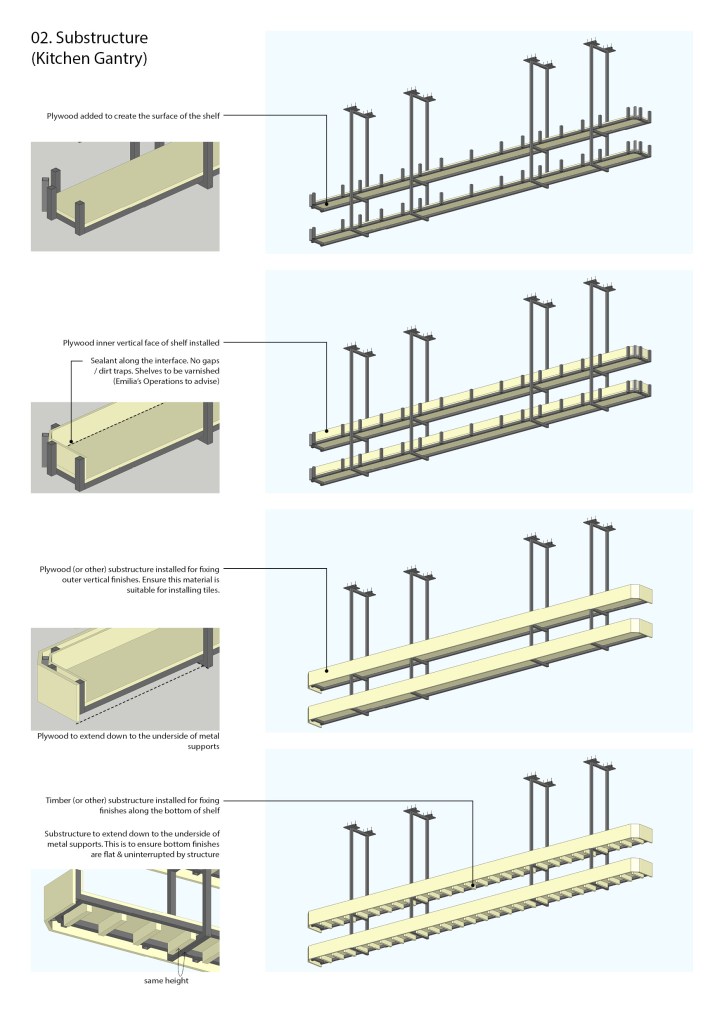 02. Substructure
(Kitchen Gantry)

Plywood added to create the surface of the shelf

Plywood inner vertical face of shelf installed

Sealant along the interface. No gaps / dirt traps. Shelves to be varnished (Emilia's Operations to advise)

Plywood (or other) substructure installed for fixing outer vertical finishes. Ensure this material is suitable for installing tiles.

Plywood to extend down to the underside of metal supports

Timber (or other) substructure installed for fixing finishes along the bottom of shelf

Substructure to extend down to the underside of metal supports. This is to ensure bottom finishes are flat & uninterrupted by structure

same height